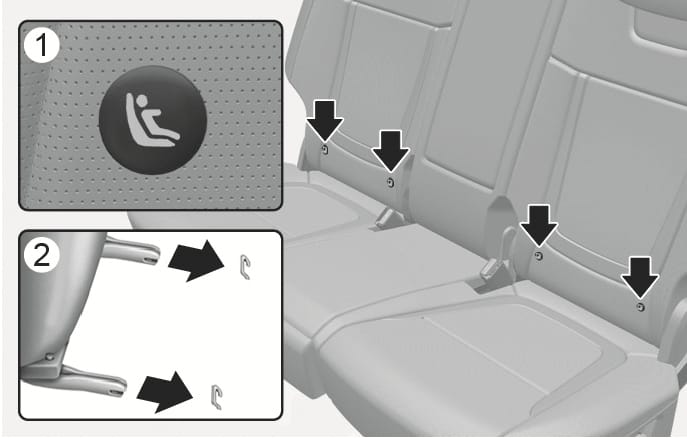 1

2