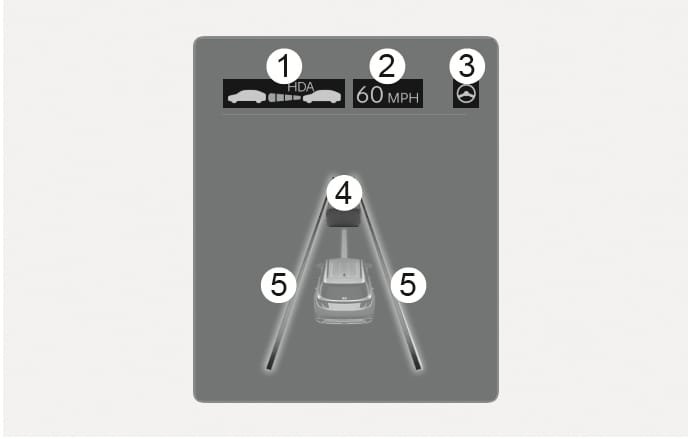 1
HDA
2
60 MPH
3
4
5
5