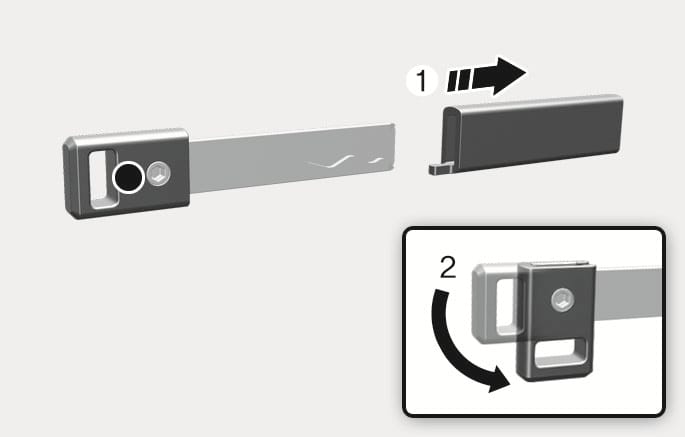 1
2