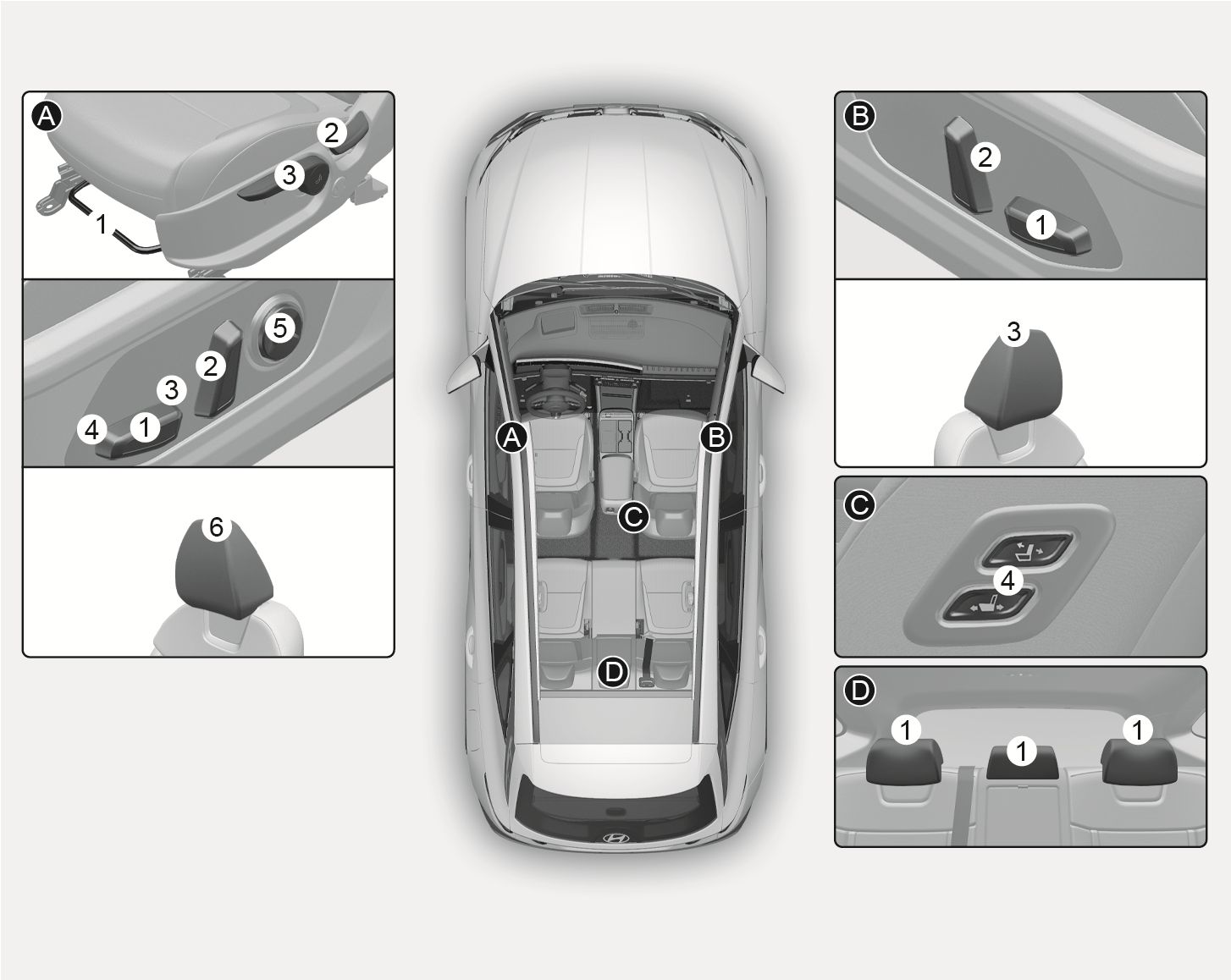 A
2
3
1

5
2
3
4
1

6

A
B
C
D

B
2
1

3

C
4

D
1
1
1