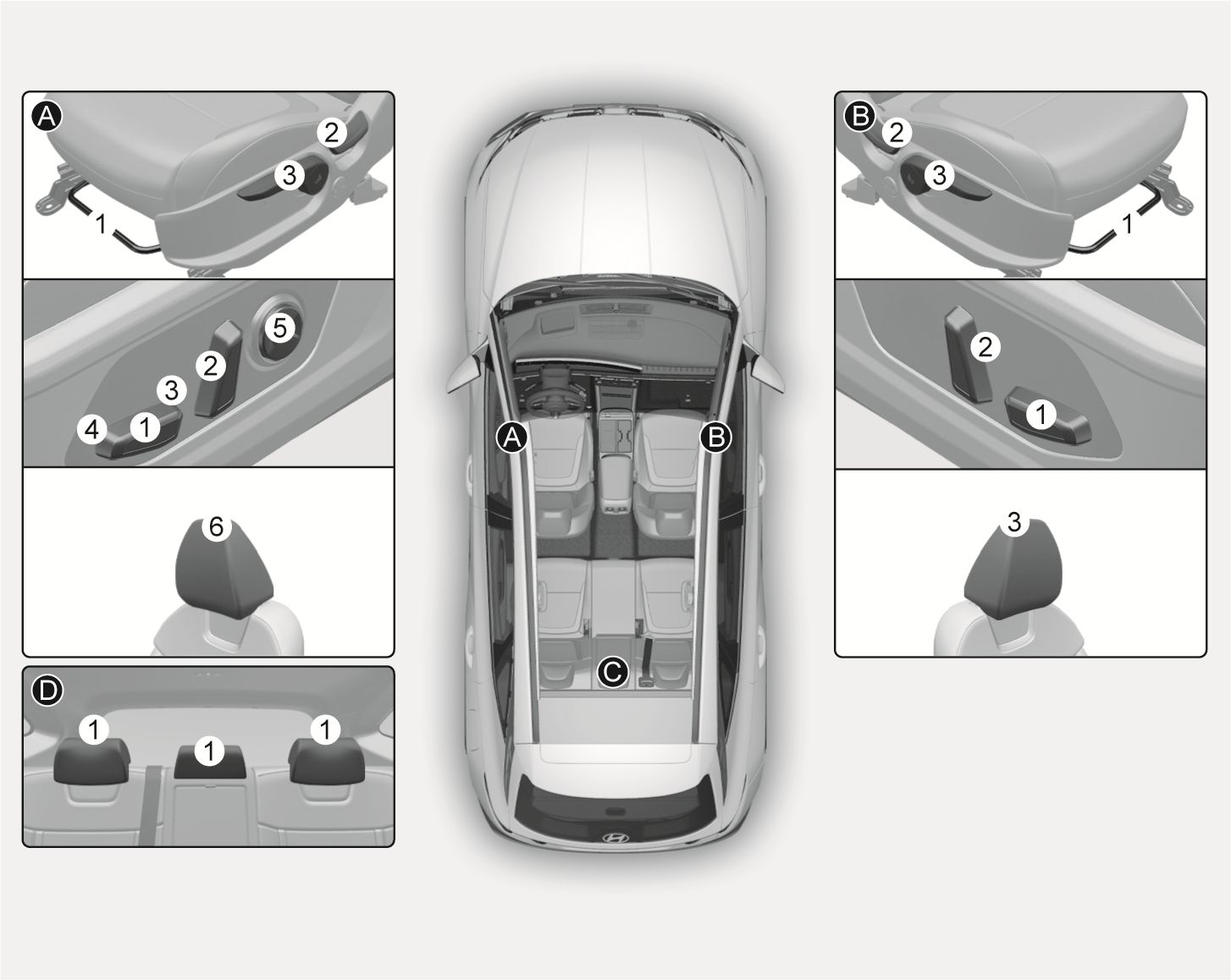 A
2
3
1

5
2
3
4 1

6

D
1 1 1

A B
C

B
2
3
1

2
1

3