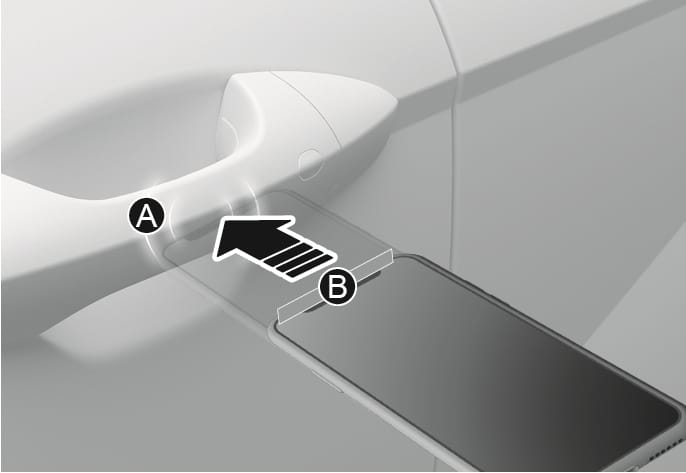 A
B