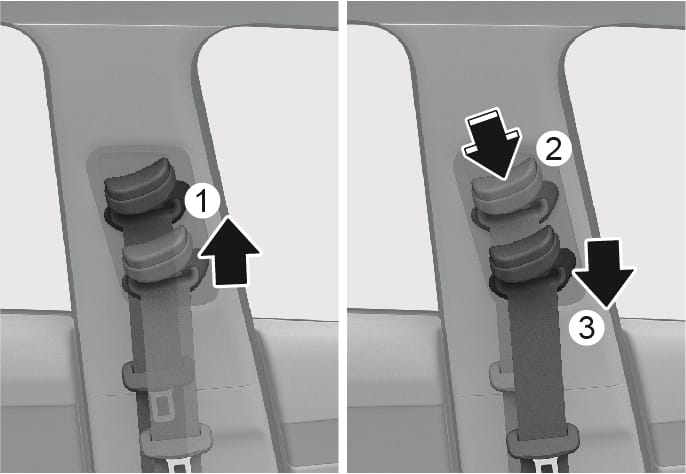 1

2

3