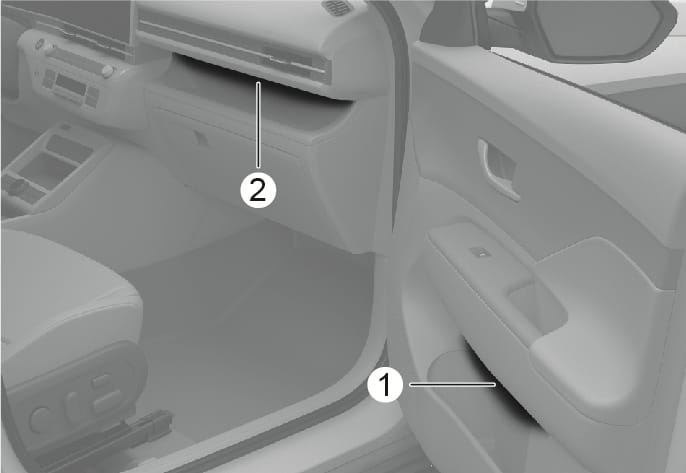 2
1